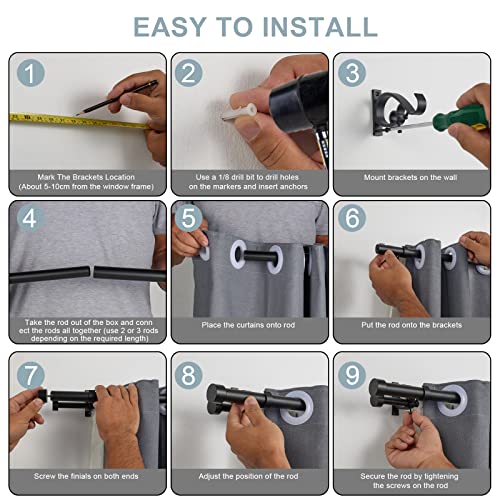 EASY TO INSTALL

1
Mark The Brackets Location (About 5-10cm from the window frame)

2
Use a 1/8 drill bit to drill holes on the markers and insert anchors

3
Mount brackets on the wall

4
Take the rod out of the box and conn ect the rods all together (use 2 or 3 rods depending on the required length)

5
Place the curtains onto rod

6
Put the rod onto the brackets

7
Screw the finials on both ends

8
Adjust the position of the rod

9
Secure the rod by tightening the screws on the rod