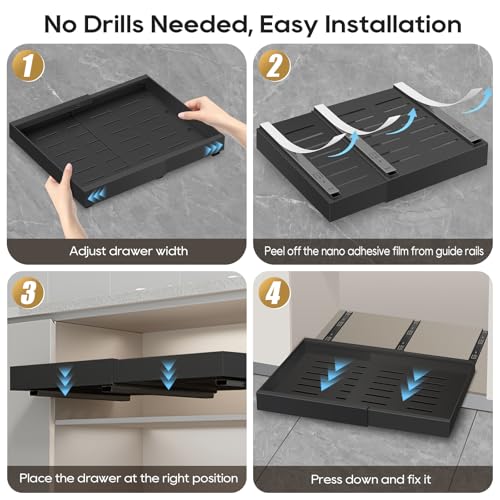 No Drills Needed, Easy Installation

1

Adjust drawer width

2

Peel off the nano adhesive film from guide rails

3

Place the drawer at the right position

4

Press down and fix it