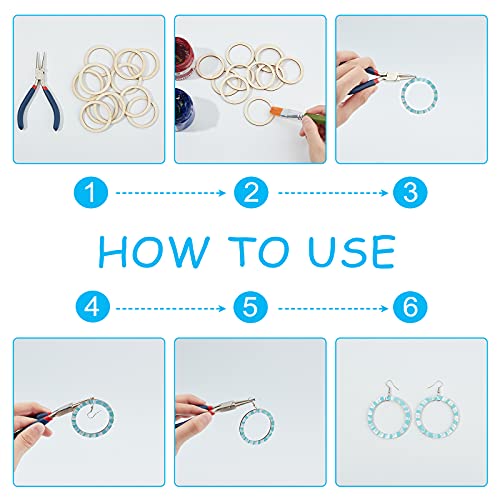 1
2
3

HOW TO USE

4
5
6