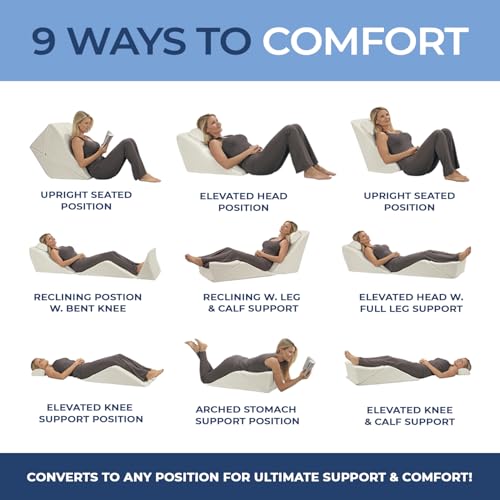 9 WAYS TO COMFORT

UPRIGHT SEATED POSITION

ELEVATED HEAD POSITION

UPRIGHT SEATED POSITION

RECLINING POSTION W. BENT KNEE

RECLINING W. LEG & CALF SUPPORT

ELEVATED HEAD W. FULL LEG SUPPORT

ELEVATED KNEE SUPPORT POSITION

ARCHED STOMACH SUPPORT POSITION

ELEVATED KNEE & CALF SUPPORT

CONVERTS TO ANY POSITION FOR ULTIMATE SUPPORT & COMFORT!