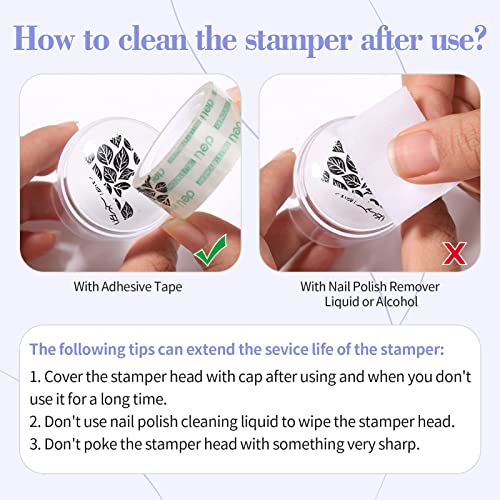 How to clean the stamper after use?

With Adhesive Tape

With Nail Polish Remover Liquid or Alcohol

The following tips can extend the sevice life of the stamper:

1. Cover the stamper head with cap after using and when you don't use it for a long time.
2. Don't use nail polish cleaning liquid to wipe the stamper head.
3. Don't poke the stamper head with something very sharp.