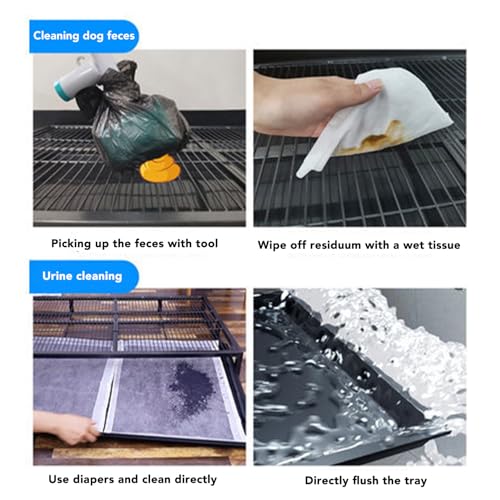 Cleaning dog feces

Picking up the feces with tool

Wipe off residuum with a wet tissue

Urine cleaning

Use diapers and clean directly

Directly flush the tray