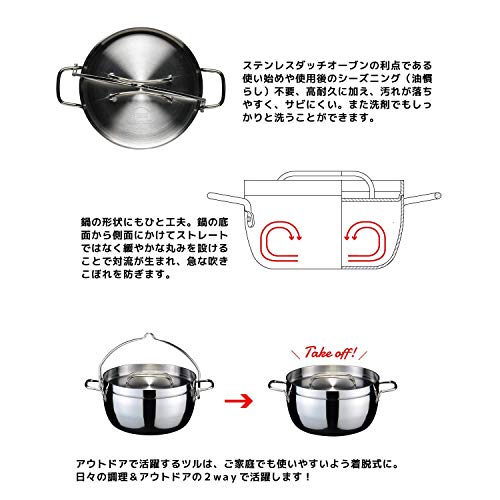 ステンレスダッチオーブンの利点である使い始めや使用後のシーズニング（油慣らし）不要、高耐久に加え、汚れが落ちやすく、サビにくい。また洗剤でもしっかりと洗うことができます。

鍋の形状にもひと工夫。鍋の底面から側面にかけてストレートではなく緩やかな丸みを設けることで対流が生まれ、急な吹きこぼれを防ぎます。

Take off!

アウトドアで活躍するツルは、ご家庭でも使いやすいよう着脱式に。日々の調理＆アウトドアの２wayで活躍します！