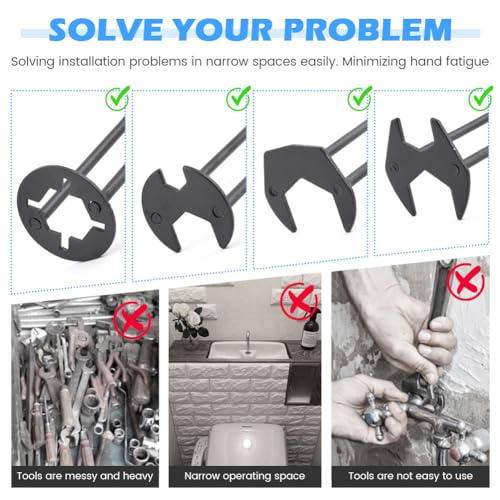 SOLVE YOUR PROBLEM

Solving installation problems in narrow spaces easily. Minimizing hand fatigue

Tools are messy and heavy

Narrow operating space

Tools are not easy to use