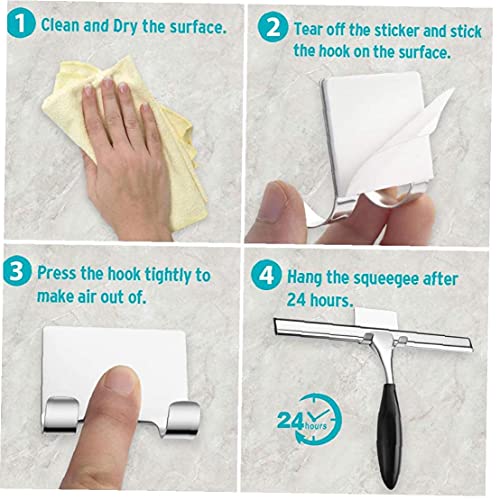 1 Clean and Dry the surface.

2 Tear off the sticker and stick the hook on the surface.

3 Press the hook tightly to make air out of.

4 Hang the squeegee after 24 hours.

24 hours