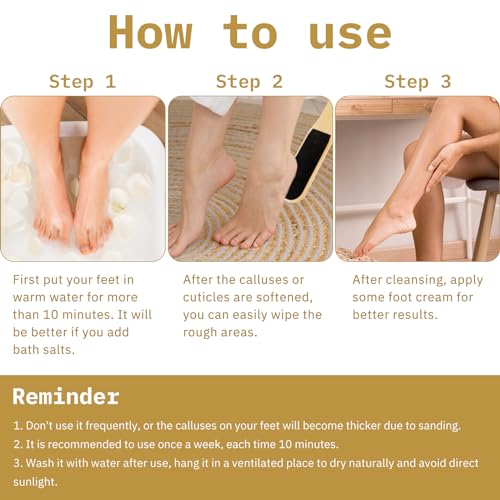 How to use

Step 1

First put your feet in warm water for more than 10 minutes. It will be better if you add bath salts.

Step 2

After the calluses or cuticles are softened, you can easily wipe the rough areas.

Step 3

After cleansing, apply some foot cream for better results.

Reminder

1. Don't use it frequently, or the calluses on your feet will become thicker due to sanding.
2. It is recommended to use once a week, each time 10 minutes.
3. Wash it with water after use, hang it in a ventilated place to dry naturally and avoid direct sunlight.