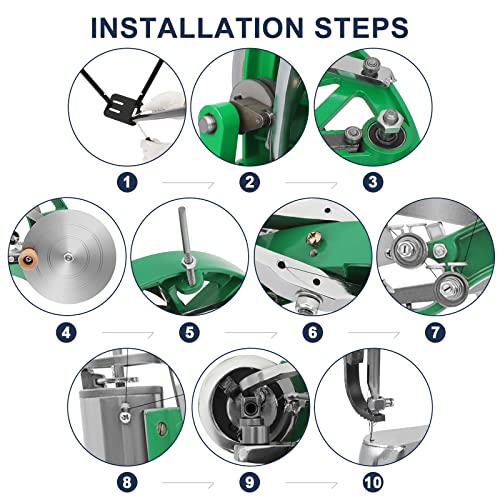 INSTALLATION STEPS

1

2

3

4

5

6

7

8

9

10