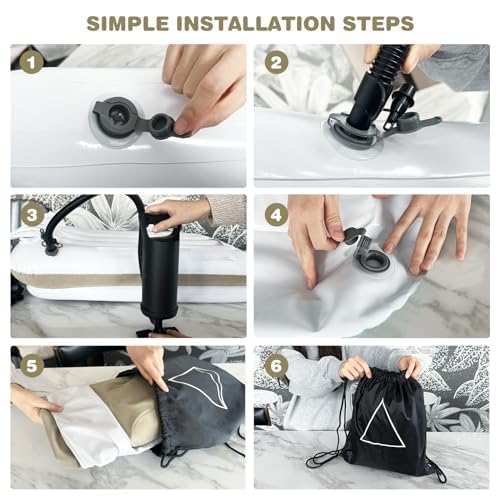 SIMPLE INSTALLATION STEPS

1

2

3

4

5

6