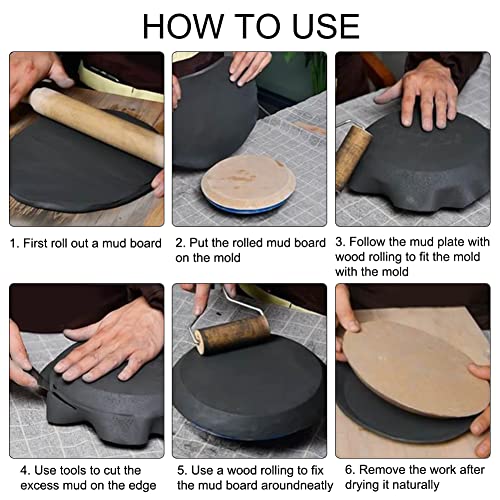 HOW TO USE

1. First roll out a mud board

2. Put the rolled mud board on the mold

3. Follow the mud plate with wood rolling to fit the mold with the mold

4. Use tools to cut the excess mud on the edge

5. Use a wood rolling to fix the mud board aroundneatly

6. Remove the work after drying it naturally