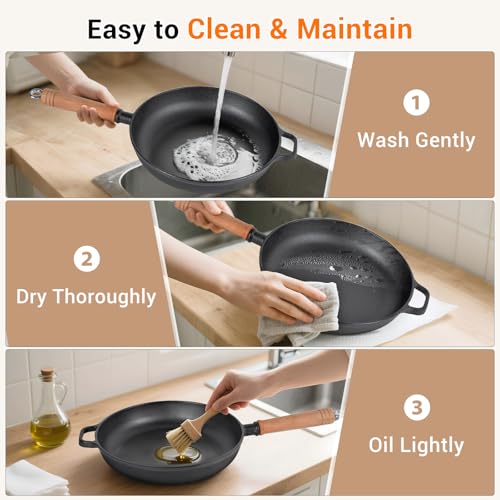 Easy to Clean & Maintain

1
Wash Gently

2
Dry Thoroughly

3
Oil Lightly