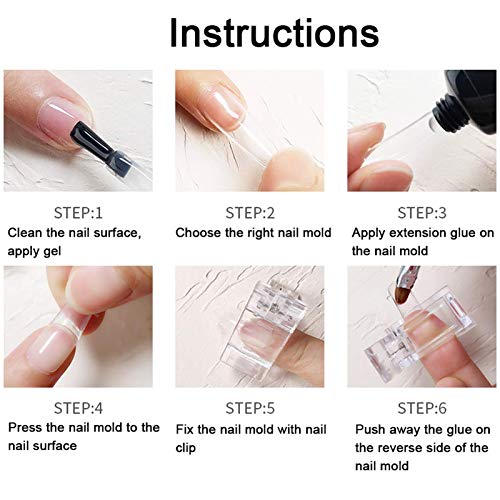 Instructions

STEP:1
Clean the nail surface, apply gel

STEP:2
Choose the right nail mold

STEP:3
Apply extension glue on the nail mold

STEP:4
Press the nail mold to the nail surface

STEP:5
Fix the nail mold with nail clip

STEP:6
Push away the glue on the reverse side of the nail mold