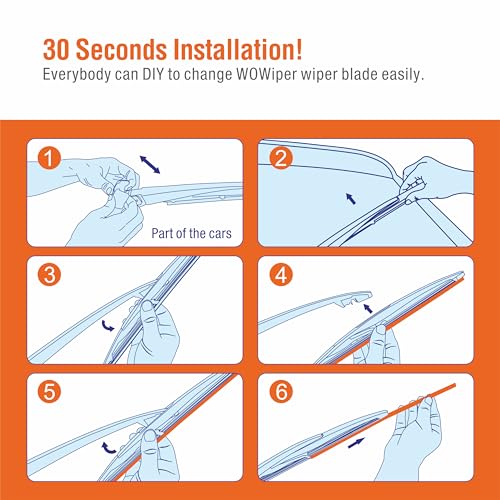 30 Seconds Installation!
Everybody can DIY to change WOWiper wiper blade easily.

1

Part of the cars

2

3

4

5

6