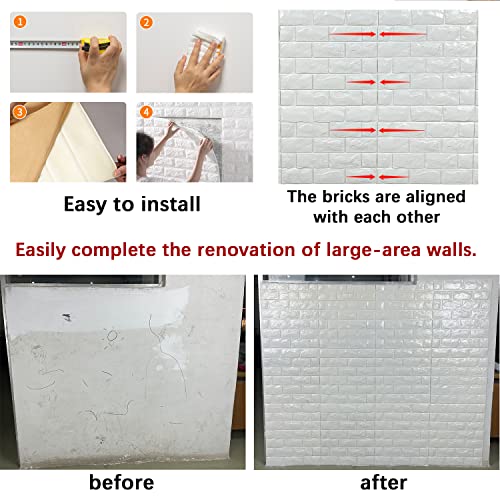 1
2
3
4

Easy to install

The bricks are aligned with each other

Easily complete the renovation of large-area walls.

before

after