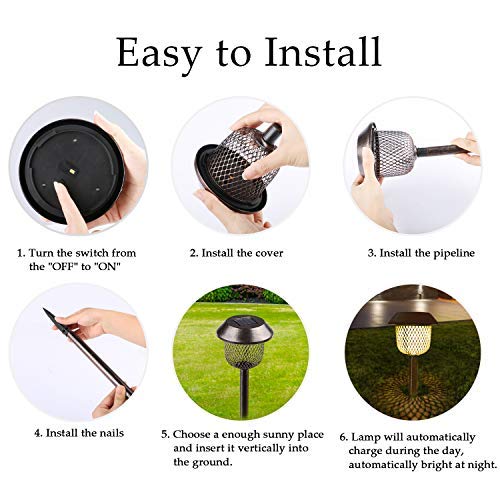 Easy to Install

1. Turn the switch from the "OFF" to "ON"

2. Install the cover

3. Install the pipeline

4. Install the nails

5. Choose a enough sunny place and insert it vertically into the ground.

6. Lamp will automatically charge during the day, automatically bright at night.