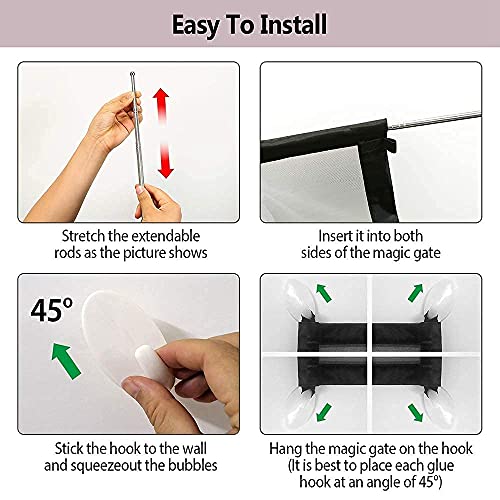 Easy To Install

Stretch the extendable rods as the picture shows

Insert it into both sides of the magic gate

45°

Stick the hook to the wall and squeezeout the bubbles

Hang the magic gate on the hook (It is best to place each glue hook at an angle of 45°)