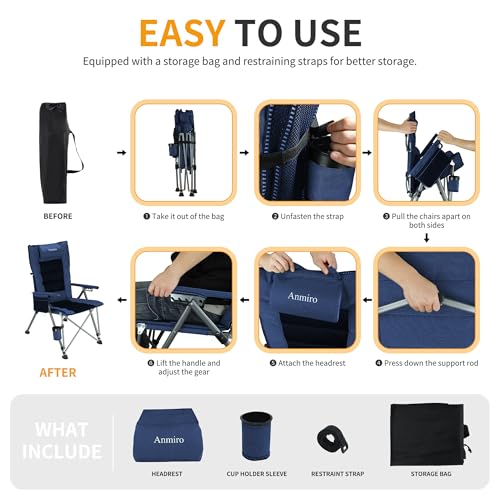 EASY TO USE

Equipped with a storage bag and restraining straps for better storage.

BEFORE

❶ Take it out of the bag

❷ Unfasten the strap

❸ Pull the chairs apart on both sides

❹ Press down the support rod

Anmiro

❺ Attach the headrest

❻ Lift the handle and adjust the gear

AFTER

WHAT INCLUDE

Anmiro

HEADREST

CUP HOLDER SLEEVE

RESTRAINT STRAP

STORAGE BAG