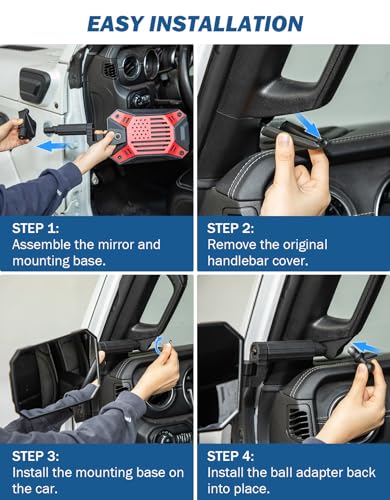 EASY INSTALLATION

STEP 1:
Assemble the mirror and mounting base.

STEP 2:
Remove the original handlebar cover.

STEP 3:
Install the mounting base on the car.

STEP 4:
Install the ball adapter back into place.