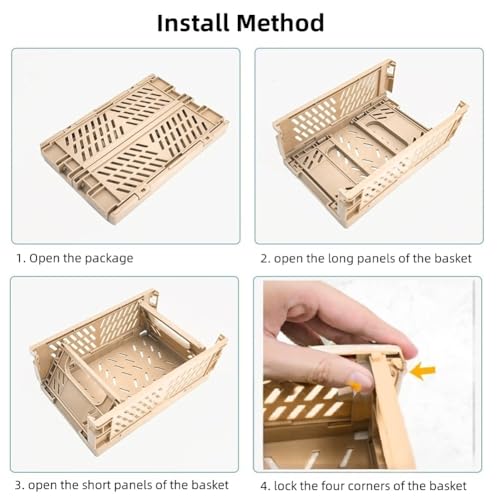 Install Method

1. Open the package

2. open the long panels of the basket

3. open the short panels of the basket

4. lock the four corners of the basket