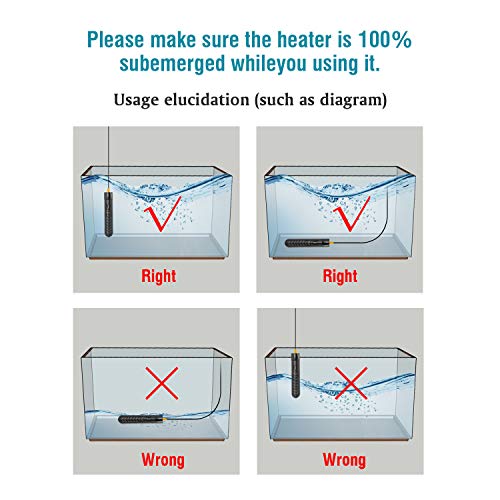 Please make sure the heater is 100% subemerged whileyou using it.

Usage elucidation (such as diagram)

Right

Right

Wrong

Wrong