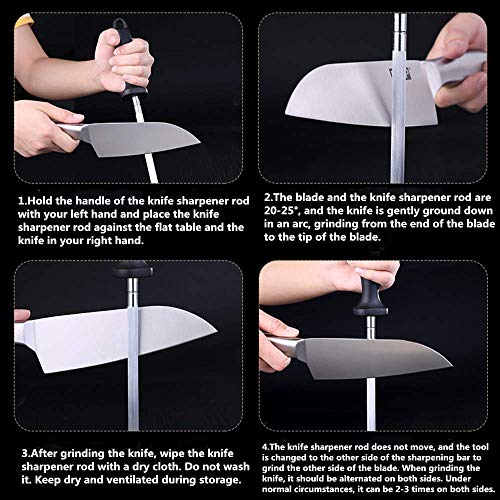 1.Hold the handle of the knife sharpener rod with your left hand and place the knife sharpener rod against the flat table and the knife in your right hand.

2.The blade and the knife sharpener rod are 20-25°, and the knife is gently ground down in an arc, grinding from the end of the blade to the tip of the blade.

3.After grinding the knife, wipe the knife sharpener rod with a dry cloth. Do not wash it. Keep dry and ventilated during storage.

4.The knife sharpener rod does not move, and the tool is changed to the other side of the sharpening bar to grind the other side of the blade. When grinding the knife, it should be alternated on both sides. Under normal circumstances, it can be 2-3 times on both sides.