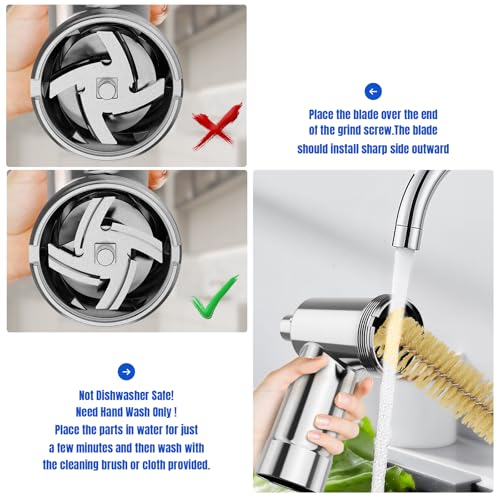 Place the blade over the end of the grind screw.The blade should install sharp side outward

Not Dishwasher Safe!
Need Hand Wash Only !
Place the parts in water for just a few minutes and then wash with the cleaning brush or cloth provided.