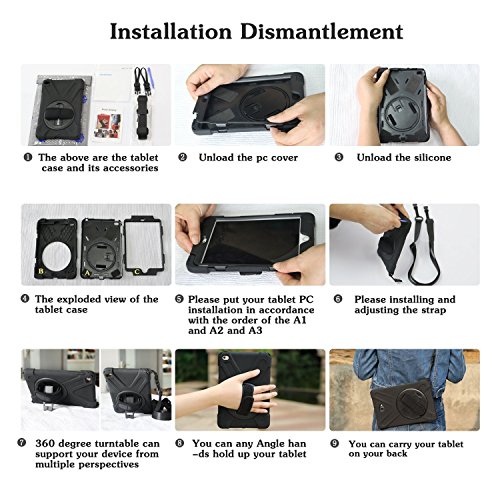 Installation Dismantlement

❶ The above are the tablet case and its accessories

❷ Unload the pc cover

❸ Unload the silicone

B A C

❹ The exploded view of the tablet case

❺ Please put your tablet PC installation in accordance with the order of the A1 and A2 and A3

❻ Please installing and adjusting the strap

❼ 360 degree turntable can support your device from multiple perspectives

❽ You can any Angle han -ds hold up your tablet

❾ You can carry your tablet on your back