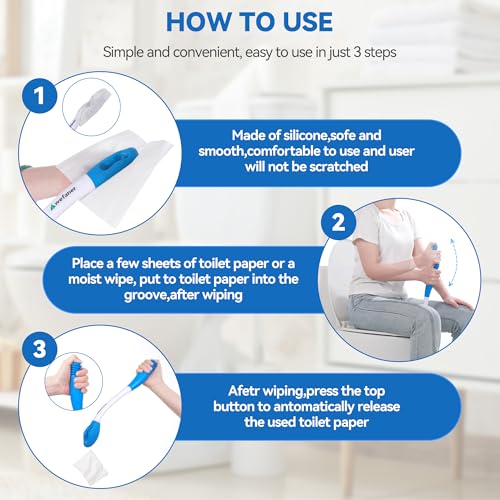 HOW TO USE

Simple and convenient, easy to use in just 3 steps

1

wefaner

Made of silicone,sofe and smooth,comfortable to use and user will not be scratched

2

Place a few sheets of toilet paper or a moist wipe, put to toilet paper into the groove,after wiping

3

Afetr wiping,press the top button to antomatically release the used toilet paper