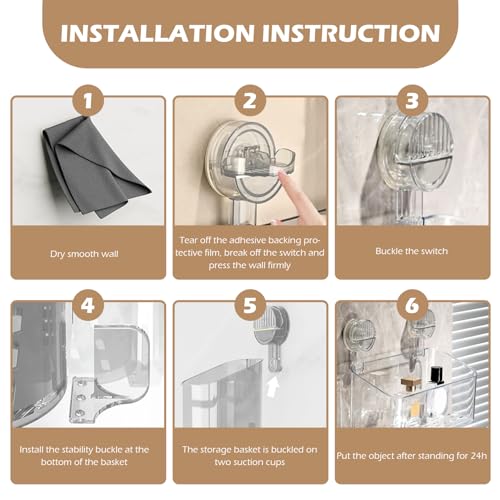 INSTALLATION INSTRUCTION

1

Dry smooth wall

2

Tear off the adhesive backing protective film, break off the switch and press the wall firmly

3

Buckle the switch

4

Install the stability buckle at the bottom of the basket

5

The storage basket is buckled on two suction cups

6

Put the object after standing for 24h