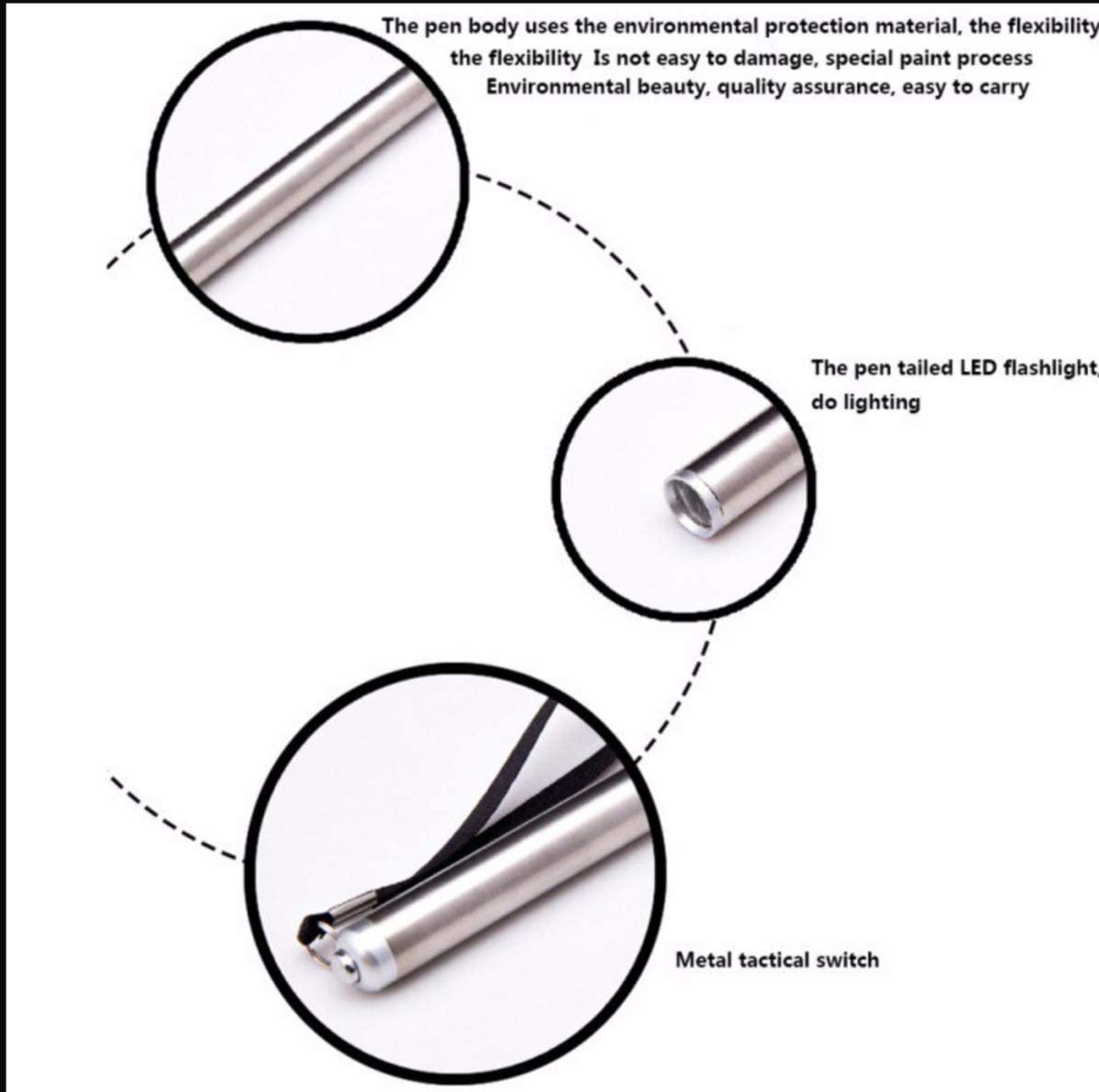 The pen body uses the environmental protection material, the flexibility
the flexibility Is not easy to damage, special paint process
Environmental beauty, quality assurance, easy to carry

The pen tailed LED flashlight,
do lighting

Metal tactical switch