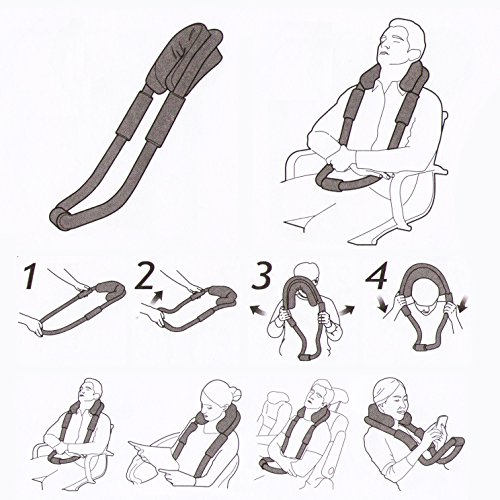 1

2

3

4