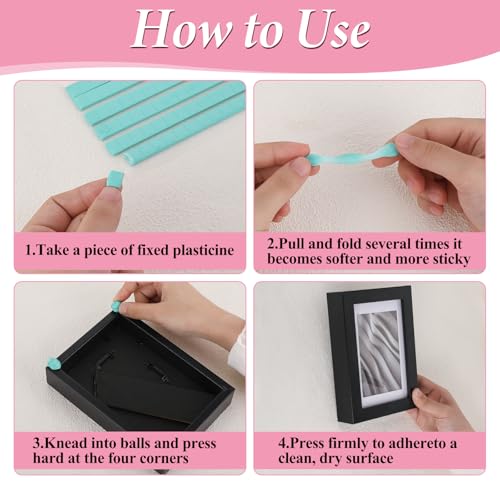 How to Use

1.Take a piece of fixed plasticine

2.Pull and fold several times it becomes softer and more sticky

3.Knead into balls and press hard at the four corners

4.Press firmly to adhereto a clean, dry surface