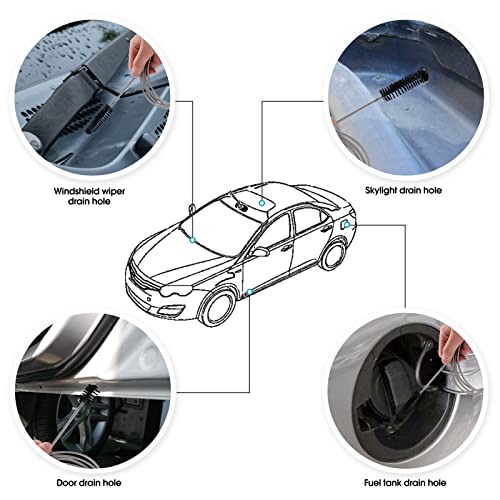 Windshield wiper drain hole

Skylight drain hole

Door drain hole

Fuel tank drain hole