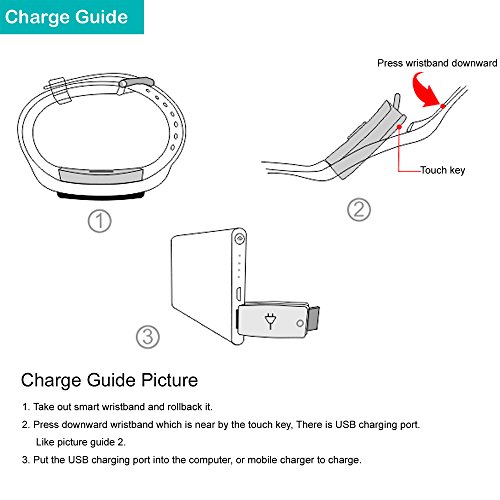 Charge Guide

Press wristband downward

Touch key

①

②

③

Charge Guide Picture

1. Take out smart wristband and rollback it.

2. Press downward wristband which is near by the touch key, There is USB charging port. Like picture guide 2.

3. Put the USB charging port into the computer, or mobile charger to charge.