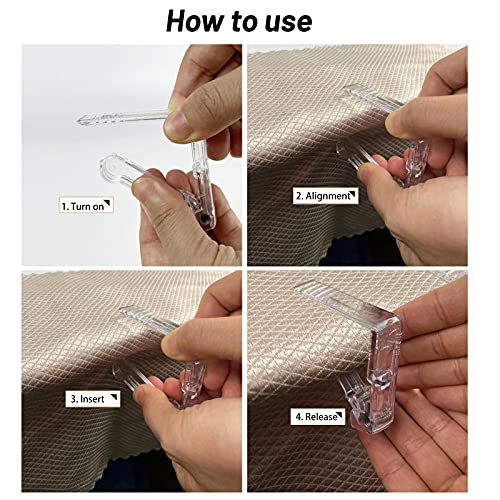 How to use

1. Turn on

2. Alignment

3. Insert

4. Release