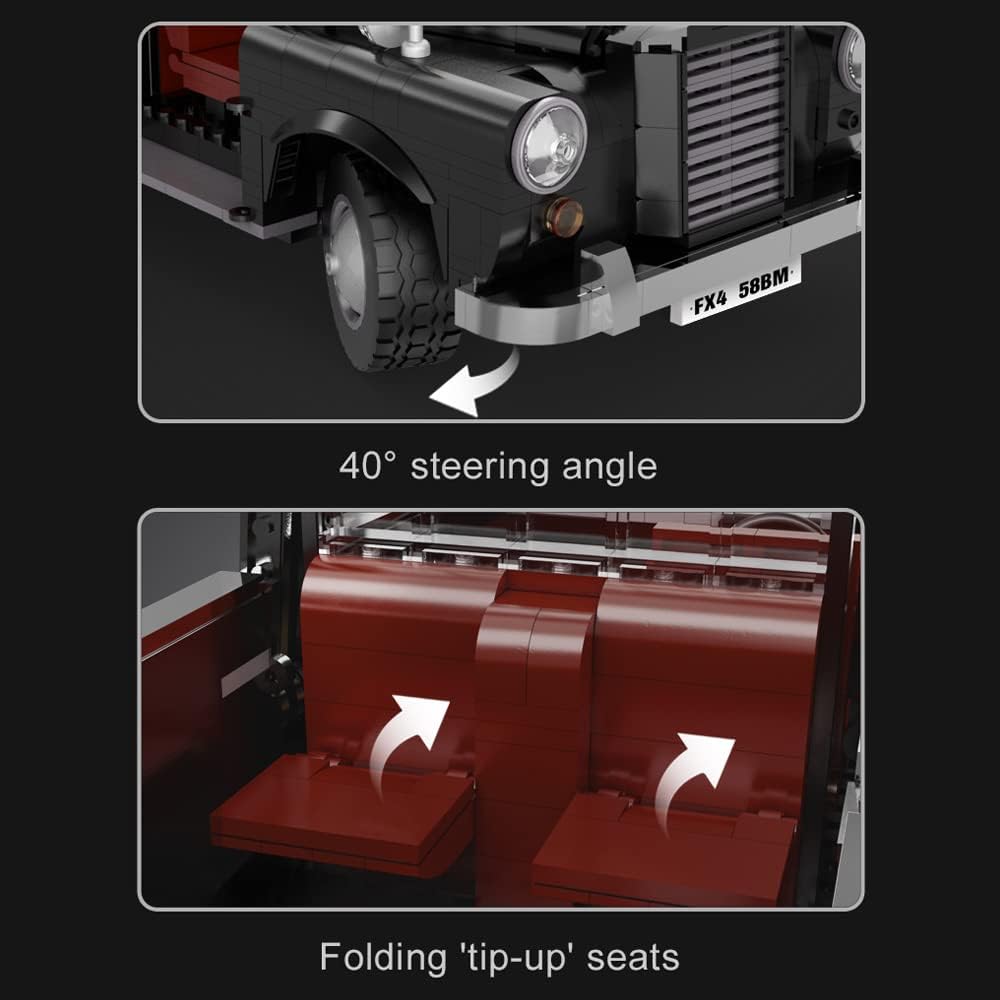 FX4 58BM

40° steering angle

Folding 'tip-up' seats