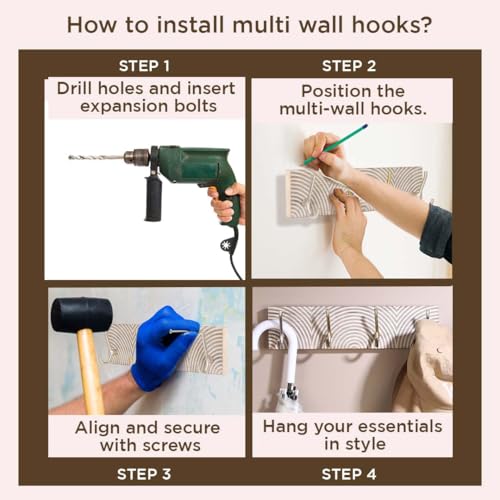 How to install multi wall hooks?

STEP 1

Drill holes and insert expansion bolts

STEP 2

Position the multi-wall hooks.

Align and secure with screws

STEP 3

Hang your essentials in style

STEP 4