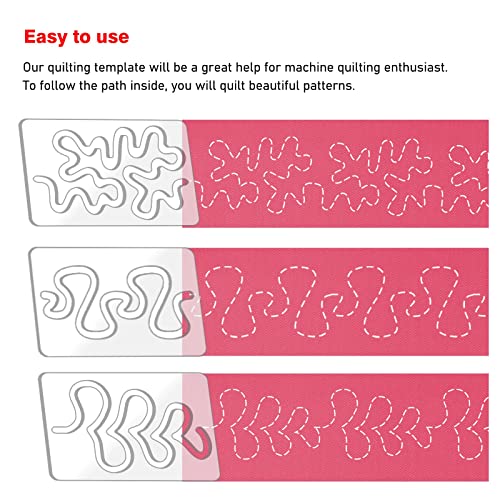 Easy to use

Our quilting template will be a great help for machine quilting enthusiast. To follow the path inside, you will quilt beautiful patterns.