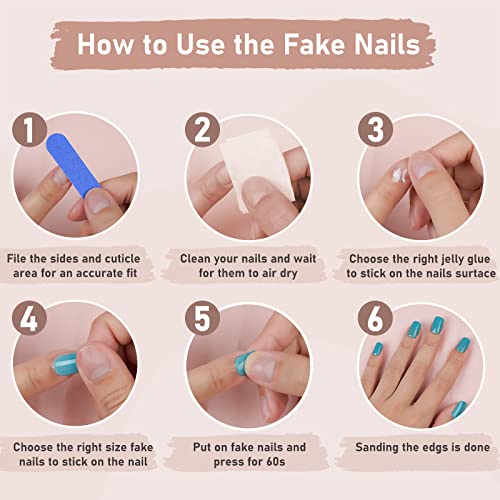 How to Use the Fake Nails

1

File the sides and cuticle area for an accurate fit

2

Clean your nails and wait for them to air dry

3

Choose the right jelly glue to stick on the nails surtace

4

Choose the right size fake nails to stick on the nail

5

Put on fake nails and press for 60s

6

Sanding the edgs is done