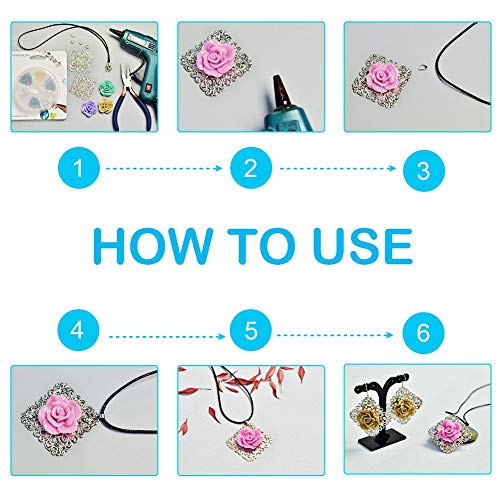 1
2
3
HOW TO USE
4
5
6