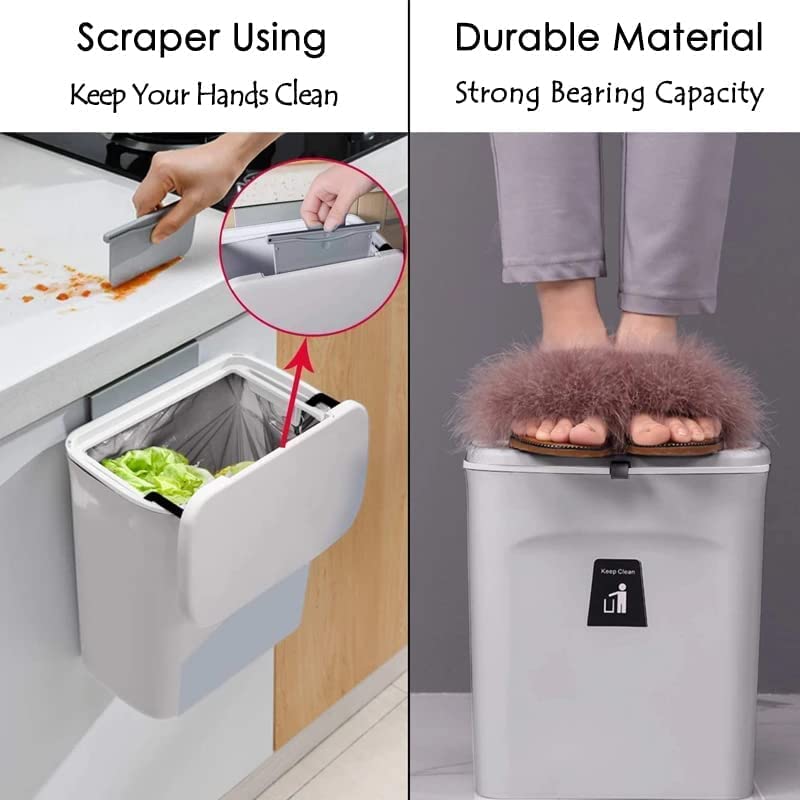 Scraper Using
Keep Your Hands Clean

Durable Material
Strong Bearing Capacity

Keep Clean