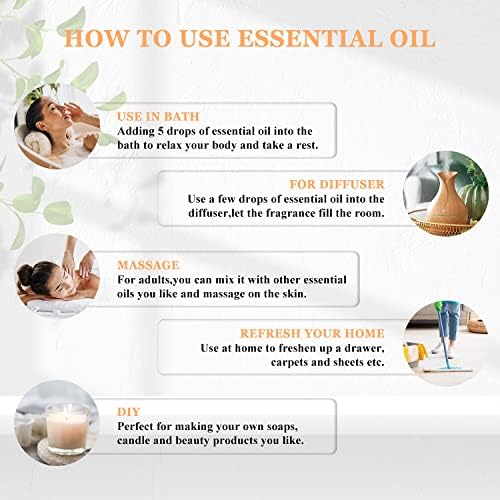 HOW TO USE ESSENTIAL OIL

USE IN BATH
Adding 5 drops of essential oil into the bath to relax your body and take a rest.

FOR DIFFUSER
Use a few drops of essential oil into the diffuser,let the fragrance fill the room.

MASSAGE
For adults,you can mix it with other essential oils you like and massage on the skin.

REFRESH YOUR HOME
Use at home to freshen up a drawer, carpets and sheets etc.

DIY
Perfect for making your own soaps, candle and beauty products you like.