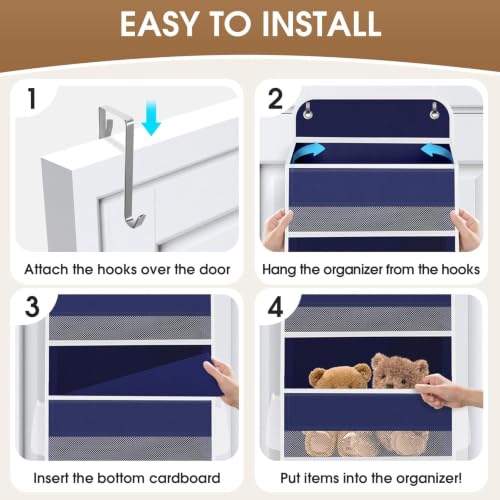 EASY TO INSTALL

1

Attach the hooks over the door

2

Hang the organizer from the hooks

3

Insert the bottom cardboard

4

Put items into the organizer!