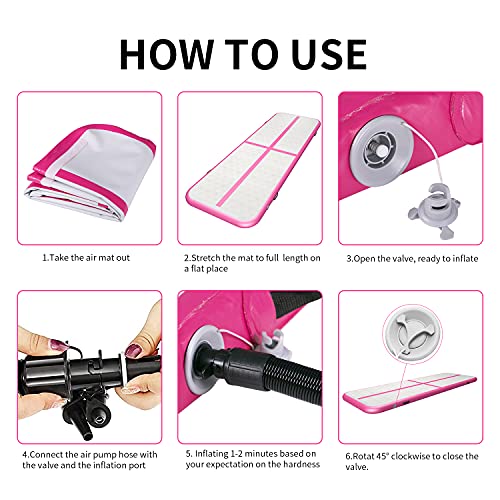 HOW TO USE

1.Take the air mat out

2.Stretch the mat to full length on a flat place

3.Open the valve, ready to inflate

4.Connect the air pump hose with the valve and the inflation port

5. Inflating 1-2 minutes based on your expectation on the hardness

6.Rotat 45° clockwise to close the valve.