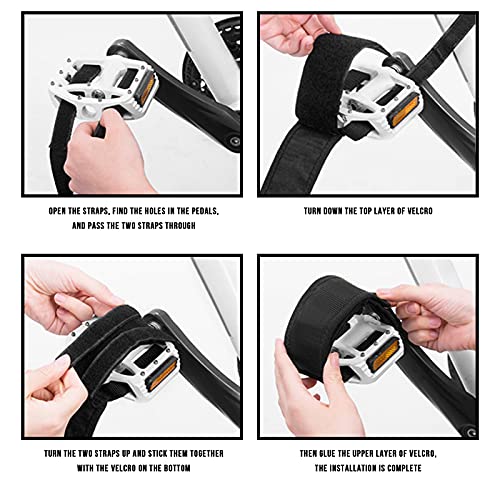 OPEN THE STRAPS, FIND THE HOLES IN THE PEDALS, AND PASS THE TWO STRAPS THROUGH

TURN DOWN THE TOP LAYER OF VELCRO

TURN THE TWO STRAPS UP AND STICK THEM TOGETHER WITH THE VELCRO ON THE BOTTOM

THEN GLUE THE UPPER LAYER OF VELCRO, THE INSTALLATION IS COMPLETE