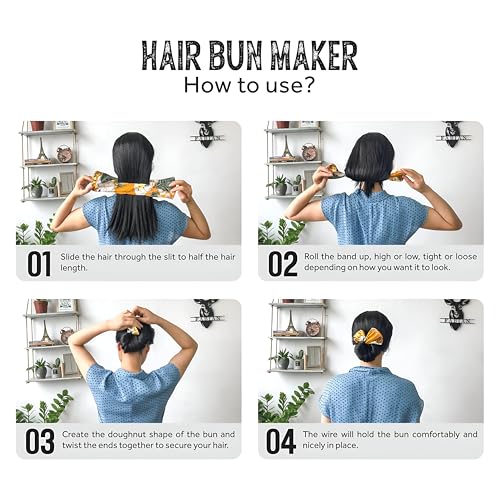 HAIR BUN MAKER
How to use?

01 Slide the hair through the slit to half the hair length.

02 Roll the band up, high or low, tight or loose depending on how you want it to look.

03 Create the doughnut shape of the bun and twist the ends together to secure your hair.

04 The wire will hold the bun comfortably and nicely in place.