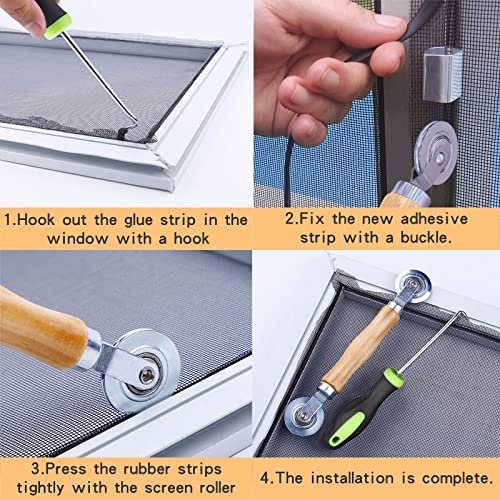 1.Hook out the glue strip in the window with a hook

2.Fix the new adhesive strip with a buckle.

3.Press the rubber strips tightly with the screen roller

4.The installation is complete.