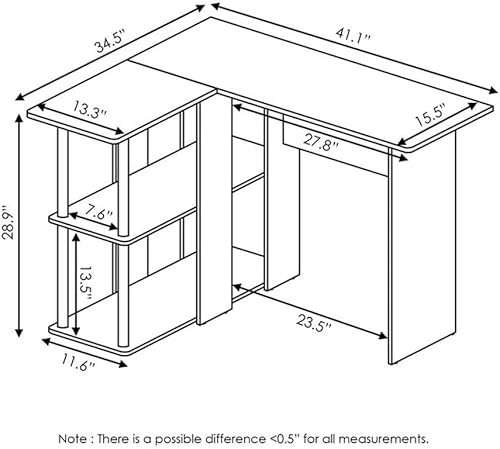 34.5"
41.1"
13.3"
15.5"
27.8"
28.9"
7.6"
13.5"
23.5"
11.6"

Note : There is a possible difference <0.5" for all measurements.