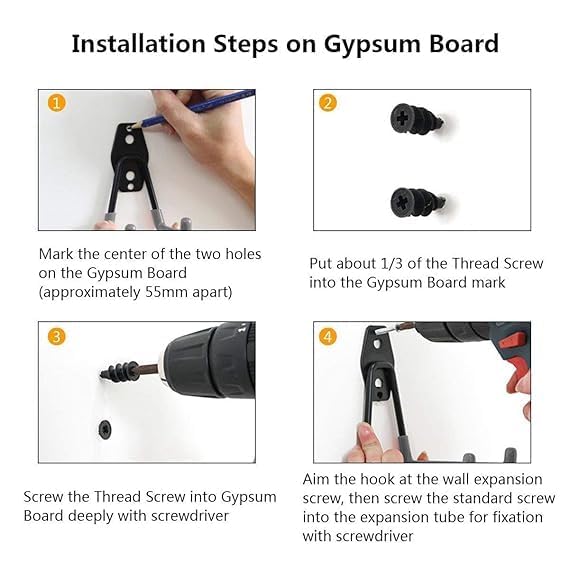 Installation Steps on Gypsum Board

1

Mark the center of the two holes on the Gypsum Board (approximately 55mm apart)

2

Put about 1/3 of the Thread Screw into the Gypsum Board mark

3

Screw the Thread Screw into Gypsum Board deeply with screwdriver

4

Aim the hook at the wall expansion screw, then screw the standard screw into the expansion tube for fixation with screwdriver