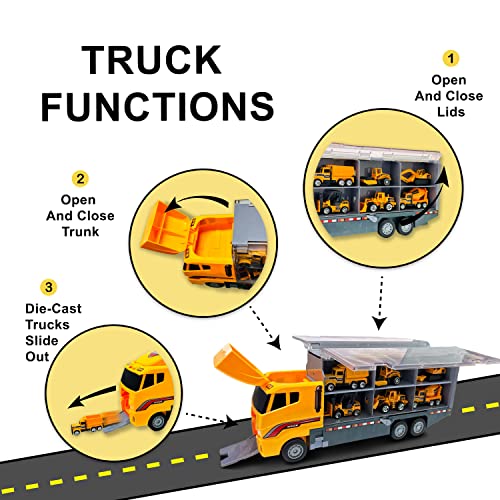 TRUCK FUNCTIONS

1
Open And Close Lids

2
Open And Close Trunk

3
Die-Cast Trucks Slide Out