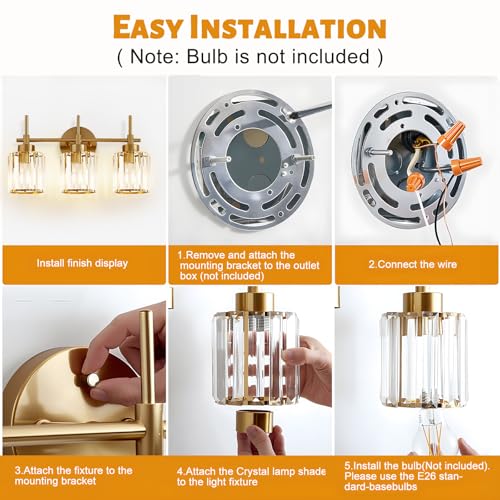 EASY INSTALLATION
( Note: Bulb is not included )

Install finish display

1.Remove and attach the mounting bracket to the outlet box (not included)

2.Connect the wire

3.Attach the fixture to the mounting bracket

4.Attach the Crystal lamp shade to the light fixture

5.Install the bulb(Not included). Please use the E26 standard-basebulbs